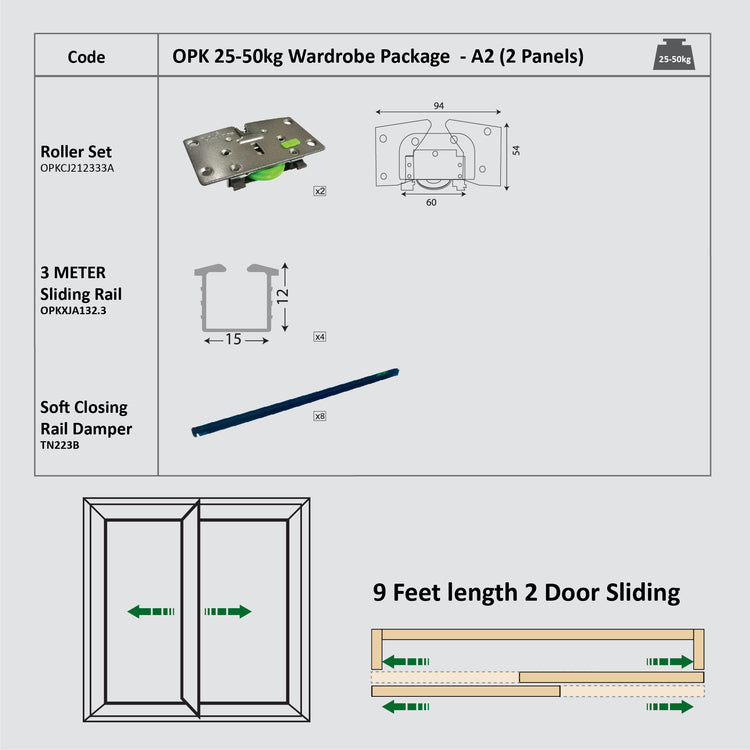 | Code | OPK 25-50kg Wardrobe Package - A2 (2 Panels) 25-50kg |
|---|---|
| Roller Set OPKCJ212333A | x2 94 54 60 |
| 3 METER Sliding Rail OPKXJA132.3 | 12 15 x4 |
| Soft Closing Rail Damper TN223B | x8 |

9 Feet length 2 Door Sliding