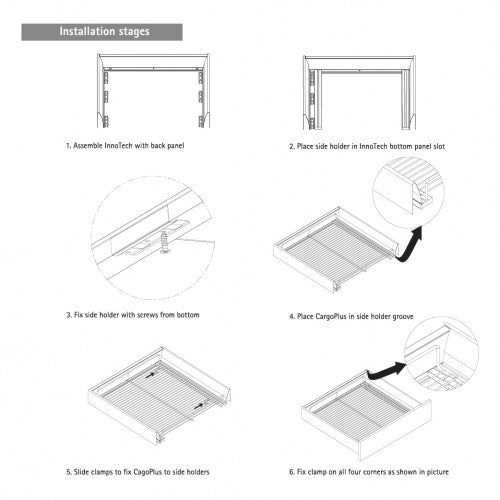 Installation stages

1. Assemble InnoTech with back panel

2. Place side holder in InnoTech bottom panel slot

3. Fix side holder with screws from bottom

4. Place CargoPlus in side holder groove

5. Slide clamps to fix CagoPlus to side holders

6. Fix clamp on all four corners as shown in picture