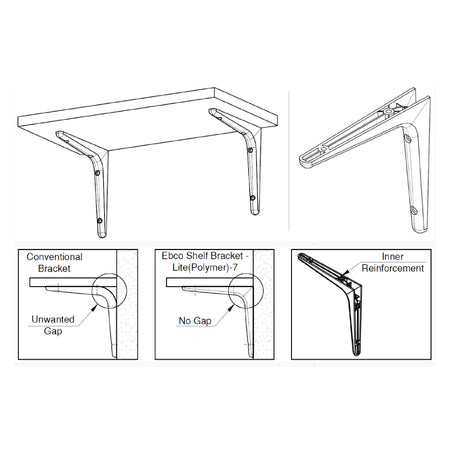 Conventional Bracket

Unwanted Gap

Ebco Shelf Bracket - Lite(Polymer)-7

No Gap

Inner Reinforcement