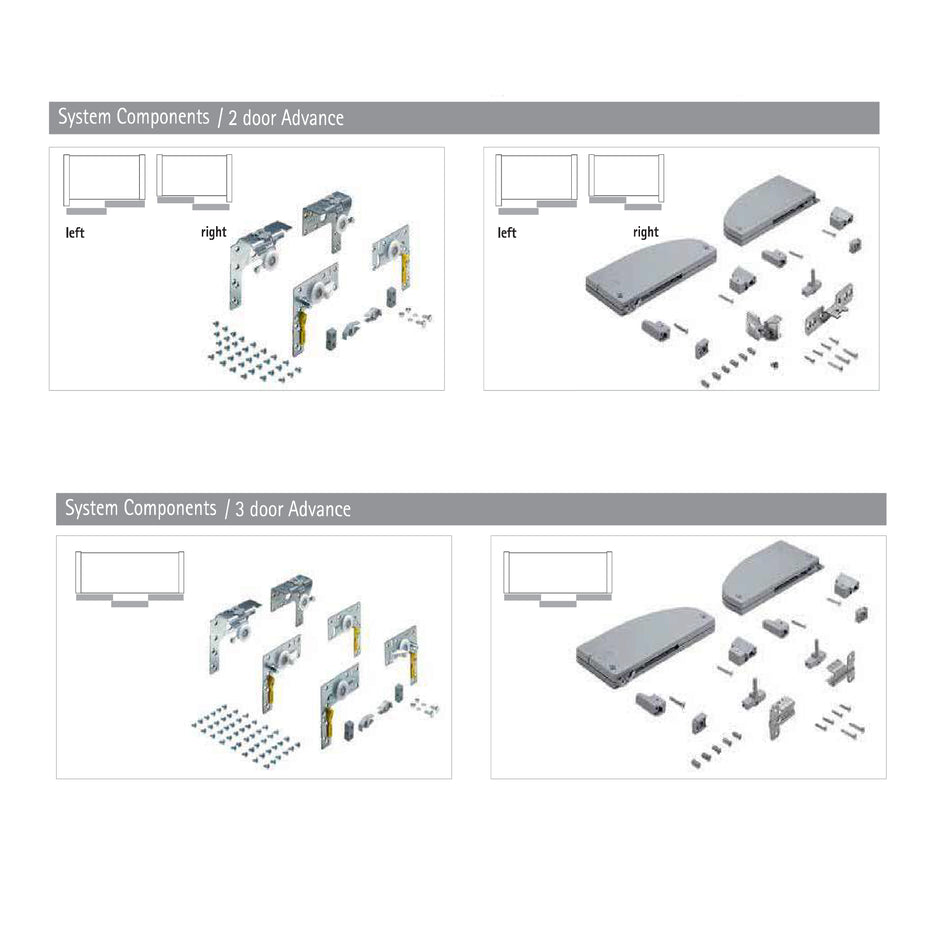 System Components / 2 door Advance

left

right

left

right

System Components / 3 door Advance