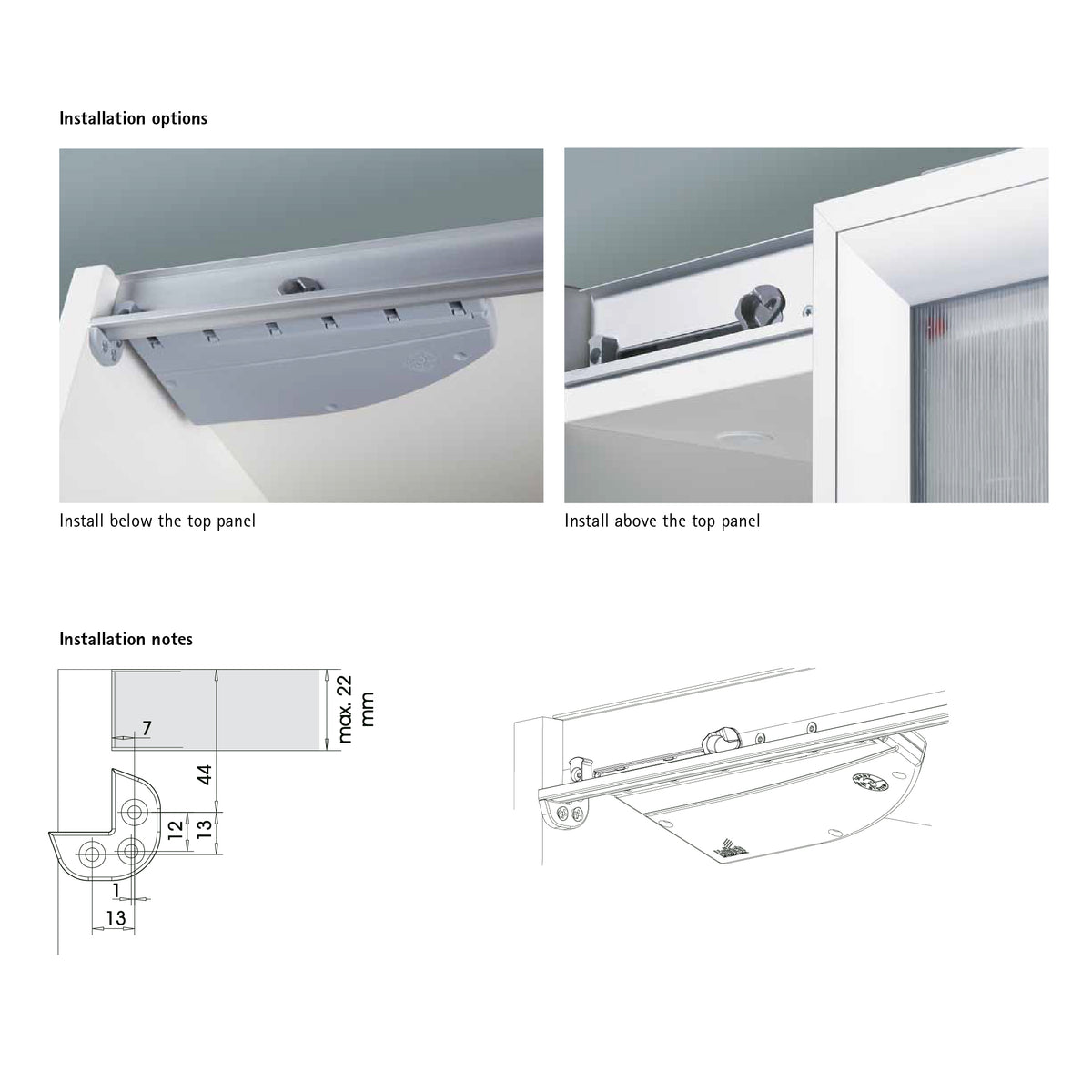 Installation options

Install below the top panel

Install above the top panel

Installation notes

max. 22 mm

7

44

12

13

1

13