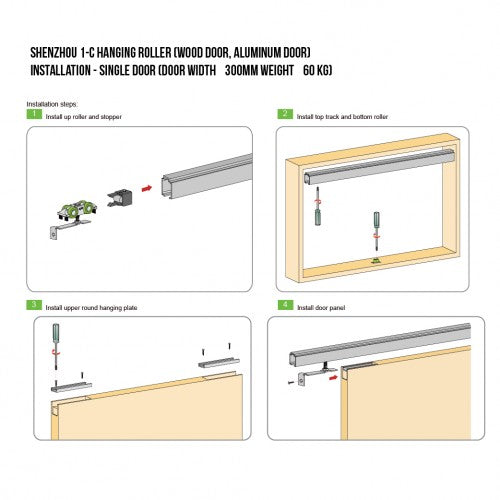 SHENZHOU 1-C HANGING ROLLER (WOOD DOOR, ALUMINUM DOOR)
INSTALLATION - SINGLE DOOR (DOOR WIDTH 300MM WEIGHT 60 KG)

Installation steps:

1 Install up roller and stopper

2 Install top track and bottom roller

3 Install upper round hanging plate

4 Install door panel