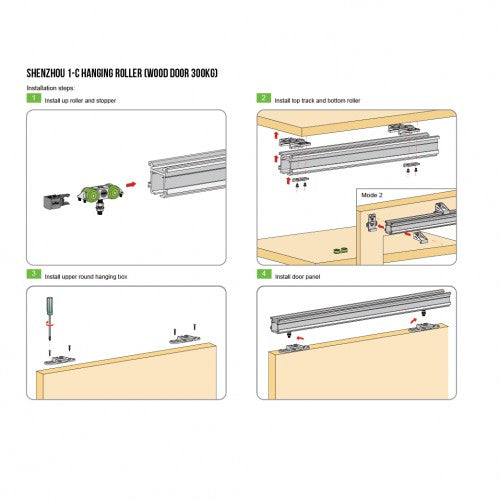 SHENZHOU 1-C HANGING ROLLER (WOOD DOOR 300KG)

Installation steps:

1 Install up roller and stopper

2 Install top track and bottom roller

Mode 2

3 Install upper round hanging box

4 Install door panel