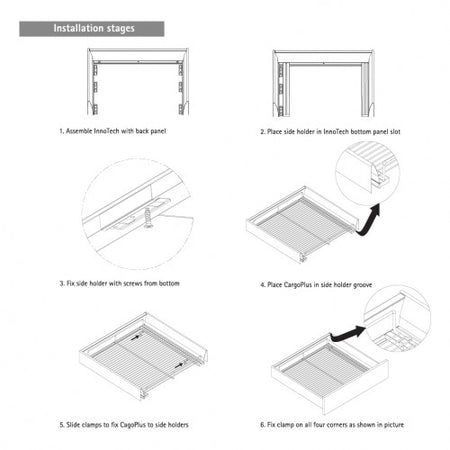 Installation stages

1. Assemble InnoTech with back panel

2. Place side holder in InnoTech bottom panel slot

3. Fix side holder with screws from bottom

4. Place CargoPlus in side holder groove

5. Slide clamps to fix CagoPlus to side holders

6. Fix clamp on all four corners as shown in picture