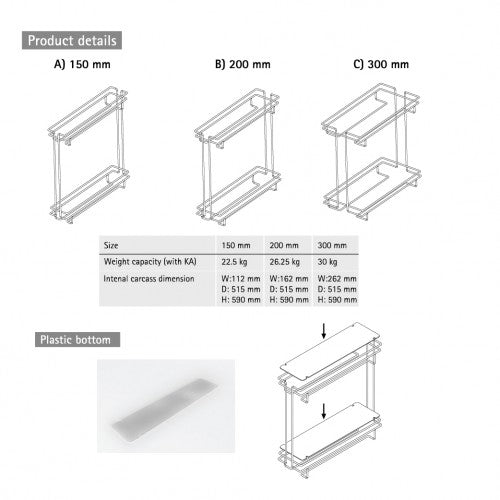 Product details

A) 150 mm

B) 200 mm

C) 300 mm

| Size | 150 mm | 200 mm | 300 mm |
|---|---|---|---|
| Weight capacity (with KA) | 22.5 kg | 26.25 kg | 30 kg |
| Intenal carcass dimension | W:112 mm D: 515 mm H: 590 mm | W:162 mm D: 515 mm H: 590 mm | W:262 mm D: 515 mm H: 590 mm |

Plastic bottom