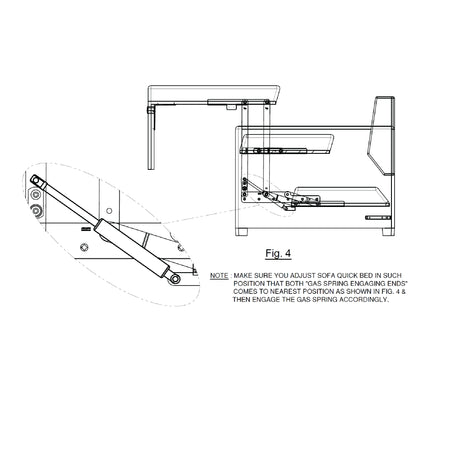 Fig. 4

NOTE : MAKE SURE YOU ADJUST SOFA QUICK BED IN SUCH POSITION THAT BOTH "GAS SPRING ENGAGING ENDS" COMES TO NEAREST POSITION AS SHOWN IN FIG. 4 & THEN ENGAGE THE GAS SPRING ACCORDINGLY.